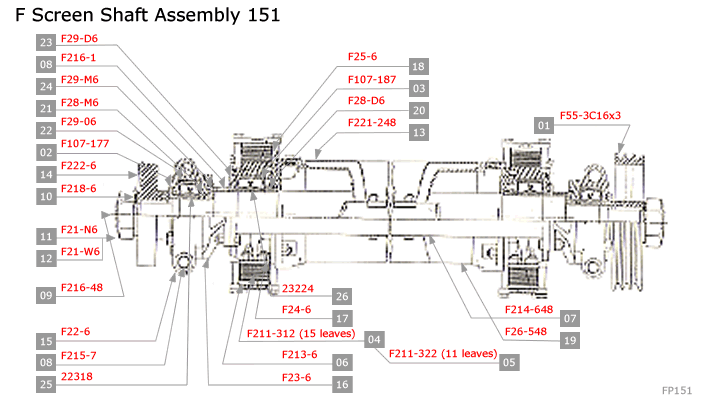 F Screen Shaft Assembly 151

23 F29-D6
08 F216-1
24 F29-M6
21 F28-M6
22 F29-06
02 F107-177
14 F222-6
10 F218-6
11 F21-N6
12 F21-W6
09 F216-48
15 F22-6
08 F215-7
25 22318

F25-6 18
F107-187 03
F28-D6 20
F221-248 13
01 F55-3C16x3

23224 26
F24-6 17
F211-312 (15 leaves) 04
F211-322 (11 leaves) 05
F213-6 06
F23-6 16
F214-648 07
F26-548 19

FP151