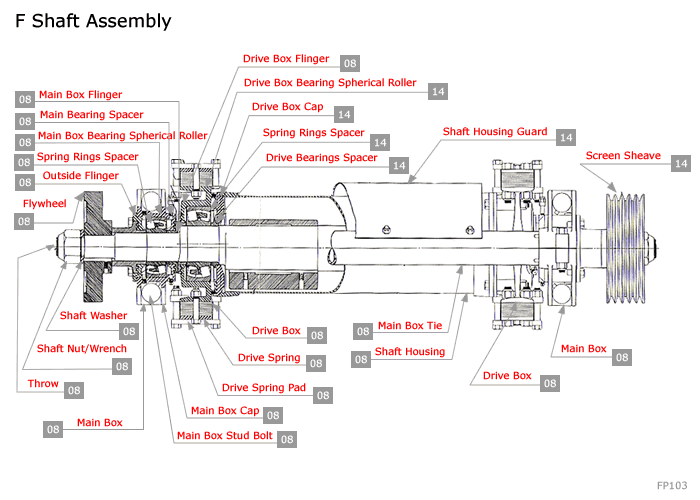 F Shaft Assembly

Drive Box Flinger 08
Drive Box Bearing Spherical Roller 14
Drive Box Cap 14
Spring Rings Spacer 14
Drive Bearings Spacer 14
Shaft Housing Guard 14
Screen Sheave 14

08 Main Box Flinger
08 Main Bearing Spacer
08 Main Box Bearing Spherical Roller
08 Spring Rings Spacer
08 Outside Flinger
Flywheel
08

Shaft Washer 08
Shaft Nut/Wrench 08
Throw 08
08 Main Box

Drive Box 08
Drive Spring 08
Drive Spring Pad 08
Main Box Cap 08
Main Box Stud Bolt 08

08 Main Box Tie
08 Shaft Housing
Drive Box 08
Main Box 08

FP103